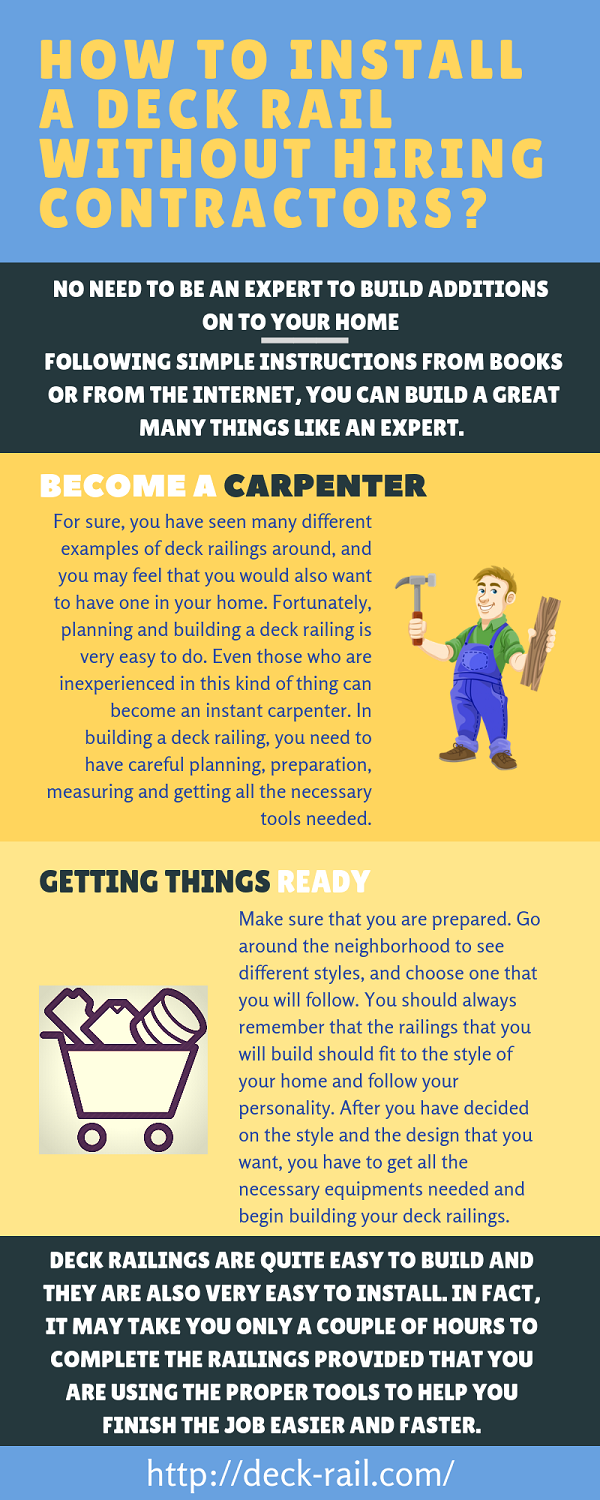 HOW TO INSTALL A DECK RAIL WITHOUT HIRING CONTRACTORS?

NO NEED TO BE AN EXPERT TO BUILD ADDITIONS ON TO YOUR HOME

FOLLOWING SIMPLE INSTRUCTIONS FROM BOOKS OR FROM THE INTERNET, YOU CAN BUILD A GREAT MANY THINGS LIKE AN EXPERT.

BECOME A CARPENTER

For sure, you have seen many different examples of deck railings around, and you may feel that you would also want to have one in your home. Fortunately, planning and building a deck railing is very easy to do. Even those who are inexperienced in this kind of thing can become an instant carpenter. In building a deck railing, you need to have careful planning, preparation, measuring and getting all the necessary tools needed.

GETTING THINGS READY

Make sure that you are prepared. Go around the neighborhood to see different styles, and choose one that you will follow. You should always remember that the railings that you will build should fit to the style of your home and follow your personality. After you have decided on the style and the design that you want, you have to get all the necessary equipments needed and begin building your deck railings.

DECK RAILINGS ARE QUITE EASY TO BUILD AND THEY ARE ALSO VERY EASY TO INSTALL. IN FACT, IT MAY TAKE YOU ONLY A COUPLE OF HOURS TO COMPLETE THE RAILINGS PROVIDED THAT YOU ARE USING THE PROPER TOOLS TO HELP YOU FINISH THE JOB EASIER AND FASTER.

http://deck-rail.com/